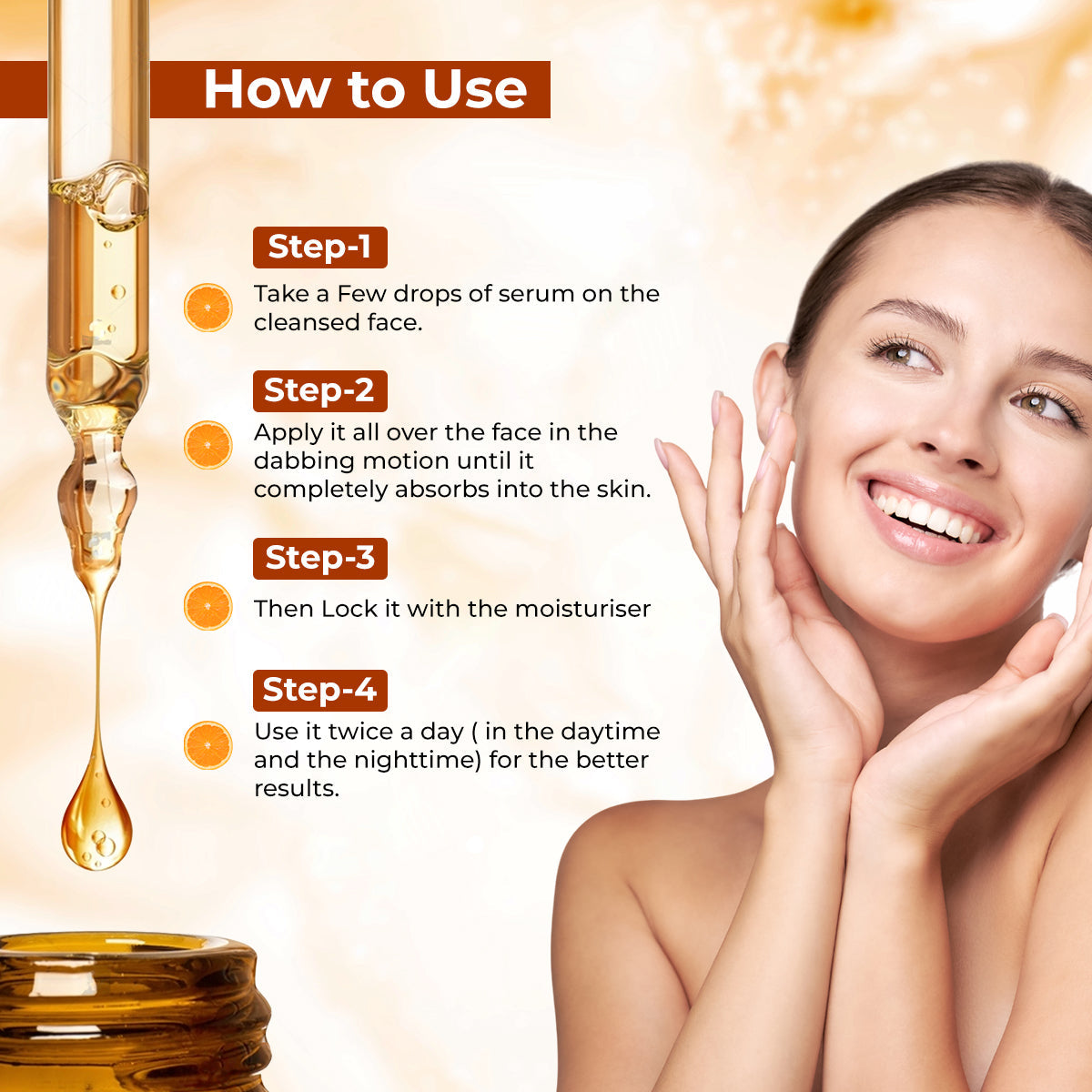 How to Use

Step-1

Take a Few drops of serum on the cleansed face.

Step-2

Apply it all over the face in the dabbing motion until it completely absorbs into the skin.

Step-3

Then Lock it with the moisturiser

Step-4

Use it twice a day ( in the daytime and the nighttime) for the better results.